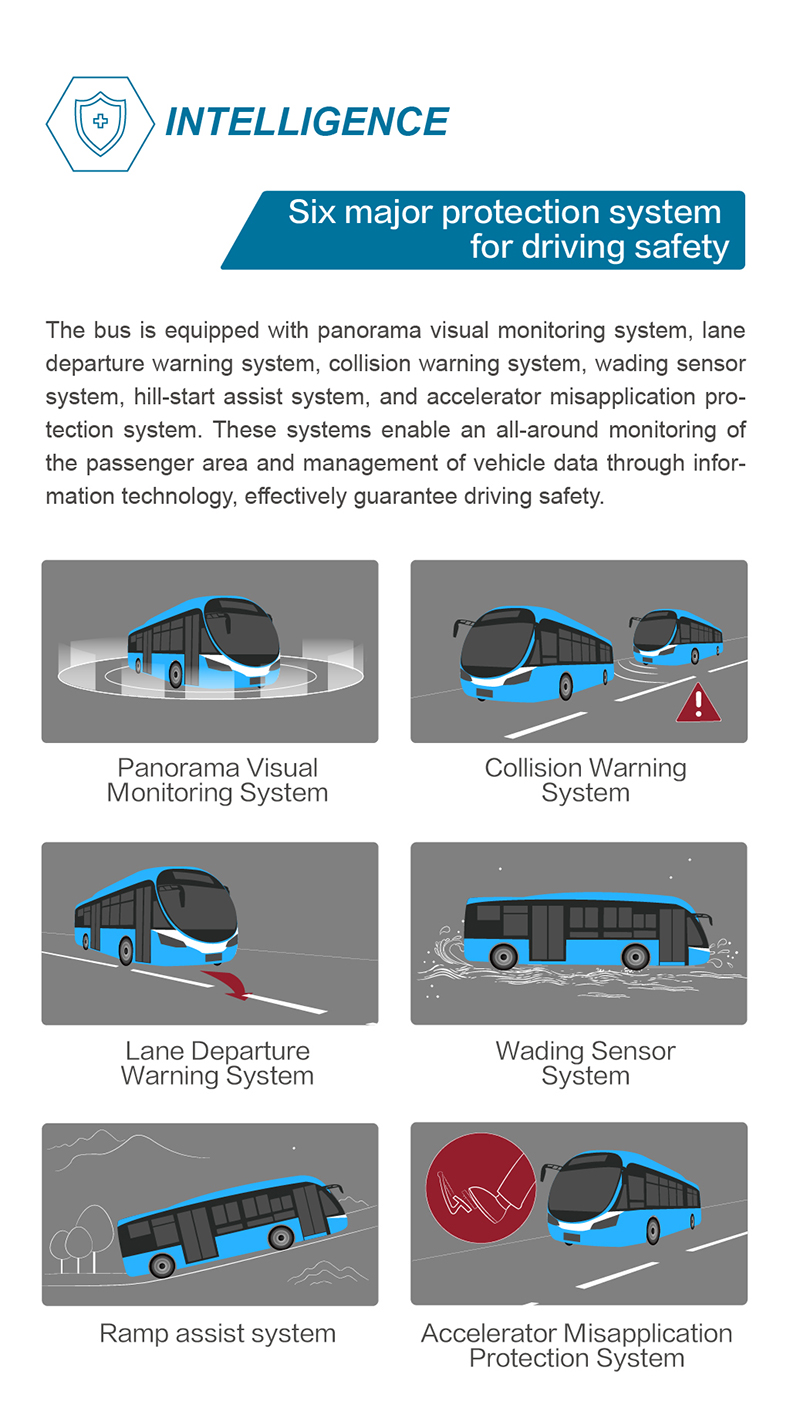 INTELLIGENCE

Six major protection system for driving safety

The bus is equipped with panorama visual monitoring system, lane departure warning system, collision warning system, wading sensor system, hill-start assist system, and accelerator misapplication protection system. These systems enable an all-around monitoring of the passenger area and management of vehicle data through information technology, effectively guarantee driving safety.

Panorama Visual Monitoring System

Collision Warning System

Lane Departure Warning System

Wading Sensor System

Ramp assist system

Accelerator Misapplication Protection System