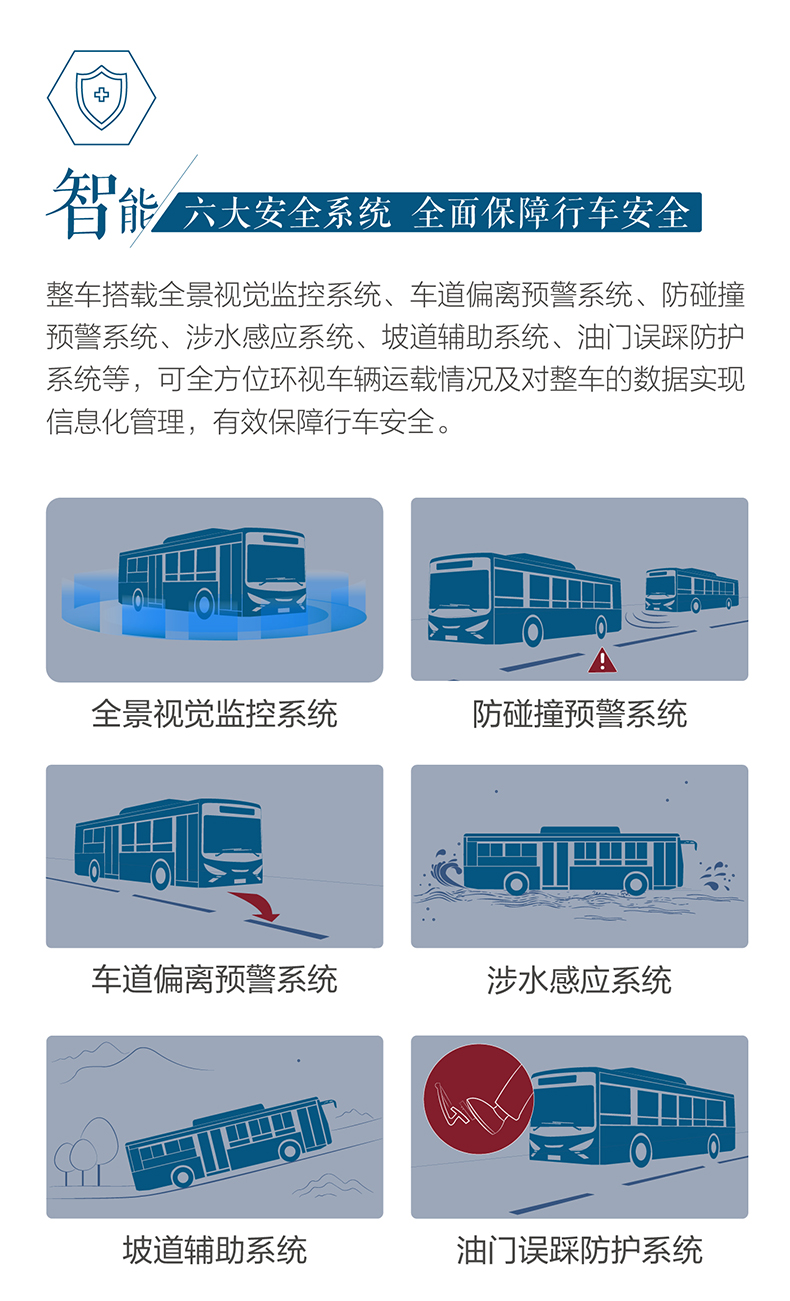 智能 六大安全系统 全面保障行车安全

整车搭载全景视觉监控系统、车道偏离预警系统、防碰撞预警系统、涉水感应系统、坡道辅助系统、油门误踩防护系统等，可全方位环视车辆运载情况及对整车的数据实现信息化管理，有效保障行车安全。

全景视觉监控系统

防碰撞预警系统

车道偏离预警系统

涉水感应系统

坡道辅助系统

油门误踩防护系统